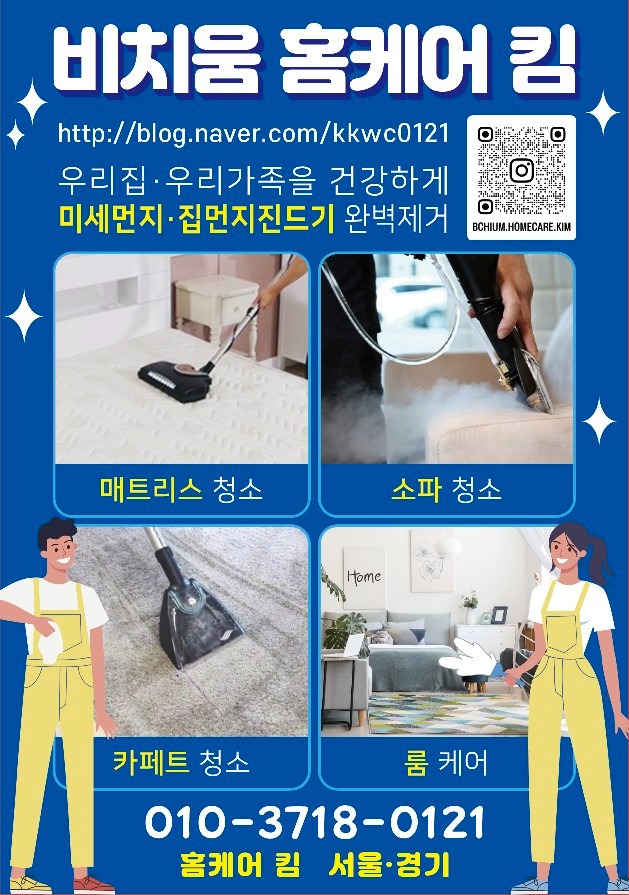 비치움 홈케어 킴

http://blog.naver.com/kkwc0121

우리집·우리가족을 건강하게
미세먼지·집먼지진드기 완벽제거

BCHIUM.HOMECARE.KIM

매트리스 청소

소파 청소

카페트 청소

Home

룸 케어

010-3718-0121
홈케어 킴 서울·경기