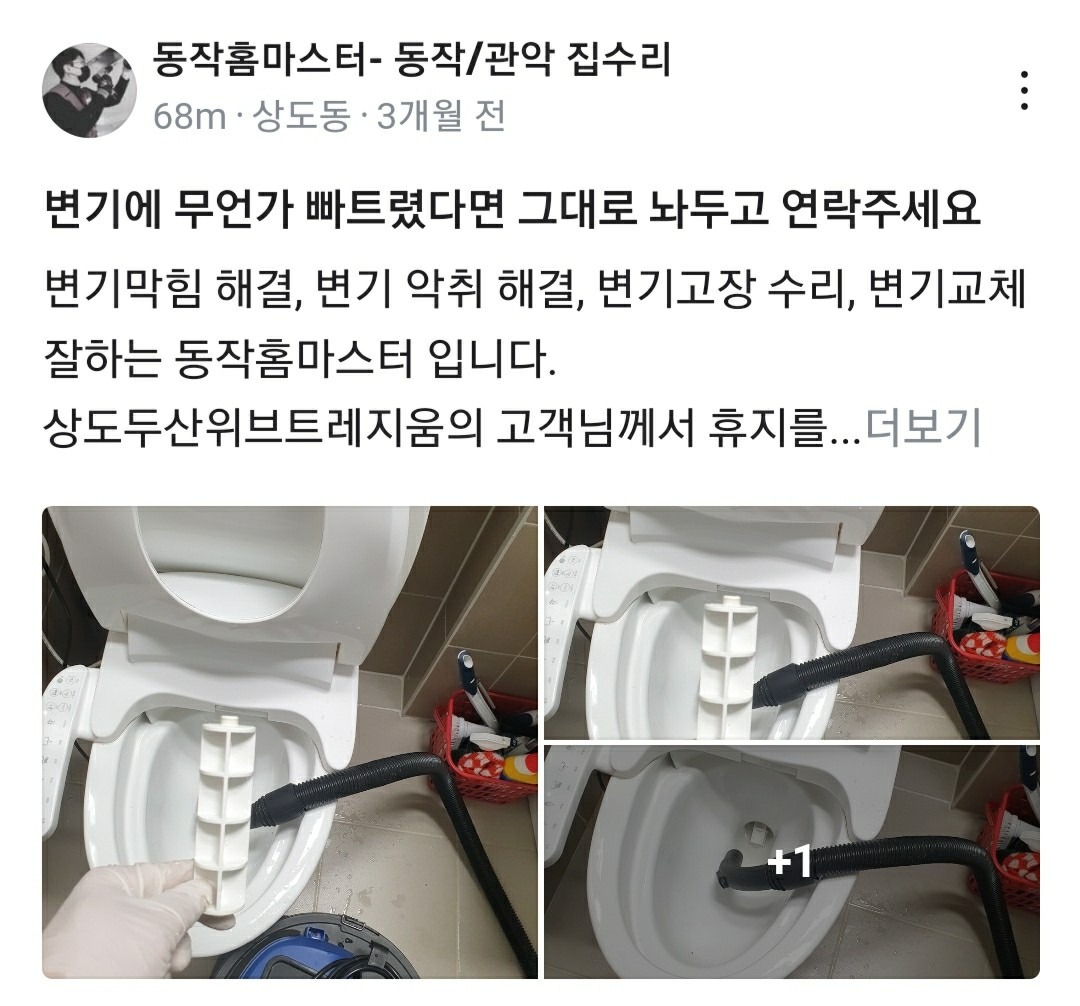 동작홈마스터- 동작/관악 집수리
68m · 상도동 · 3개월 전

변기에 무언가 빠트렸다면 그대로 놔두고 연락주세요

변기막힘 해결, 변기 악취 해결, 변기고장 수리, 변기교체 잘하는 동작홈마스터 입니다.
상도두산위브트레지움의 고객님께서 휴지를...더보기

+1