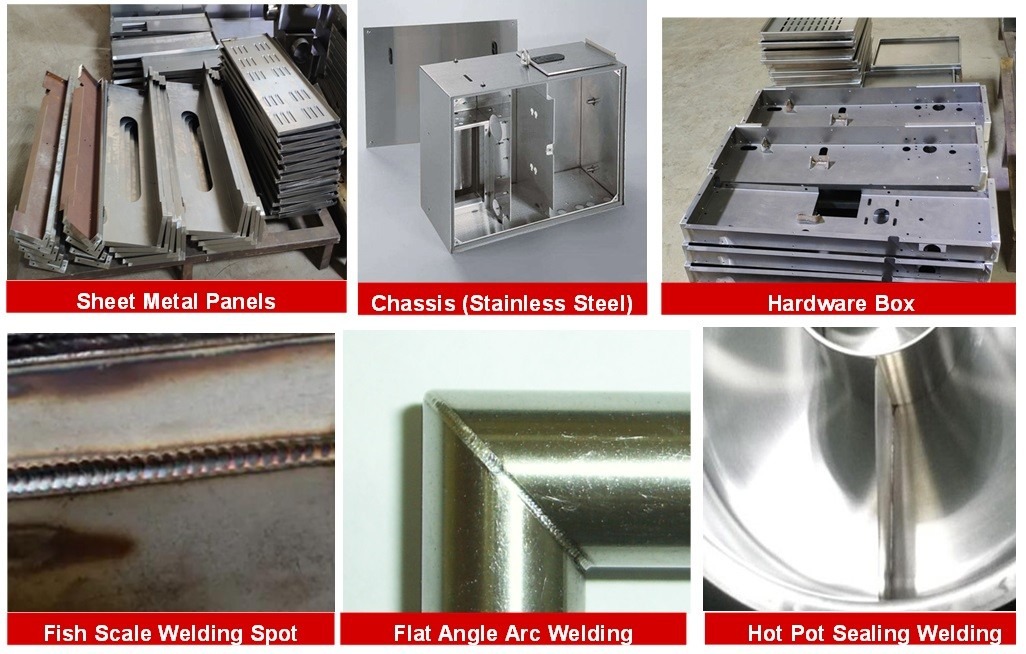 Sheet Metal Panels

Chassis (Stainless Steel)

Hardware Box

Fish Scale Welding Spot

Flat Angle Arc Welding

Hot Pot Sealing Welding