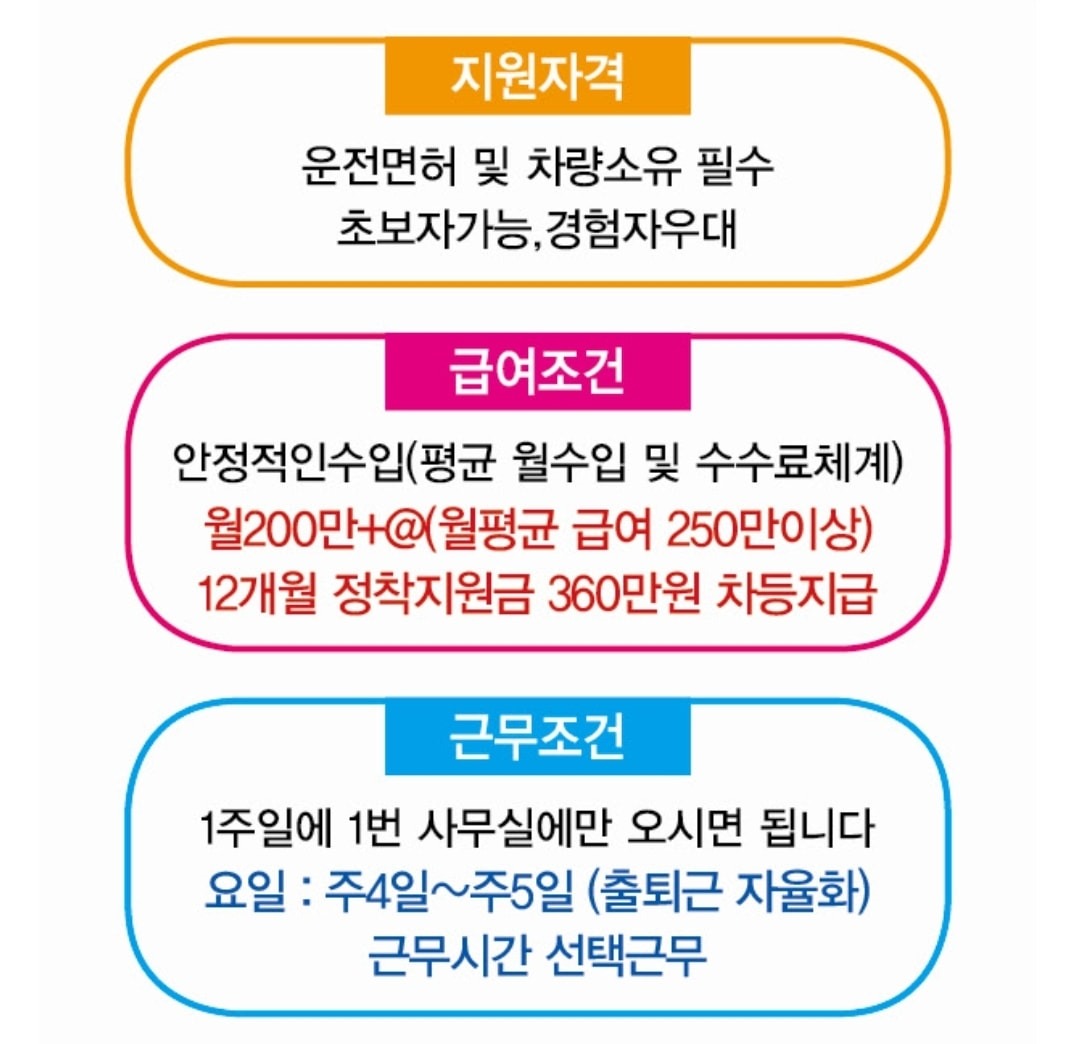 지원자격

운전면허 및 차량소유 필수
초보자가능,경험자우대

급여조건

안정적인수입(평균 월수입 및 수수료체계)
월200만+@(월평균 급여 250만이상)
12개월 정착지원금 360만원 차등지급

근무조건

1주일에 1번 사무실에만 오시면 됩니다
요일 : 주4일~주5일 (출퇴근 자율화)
근무시간 선택근무