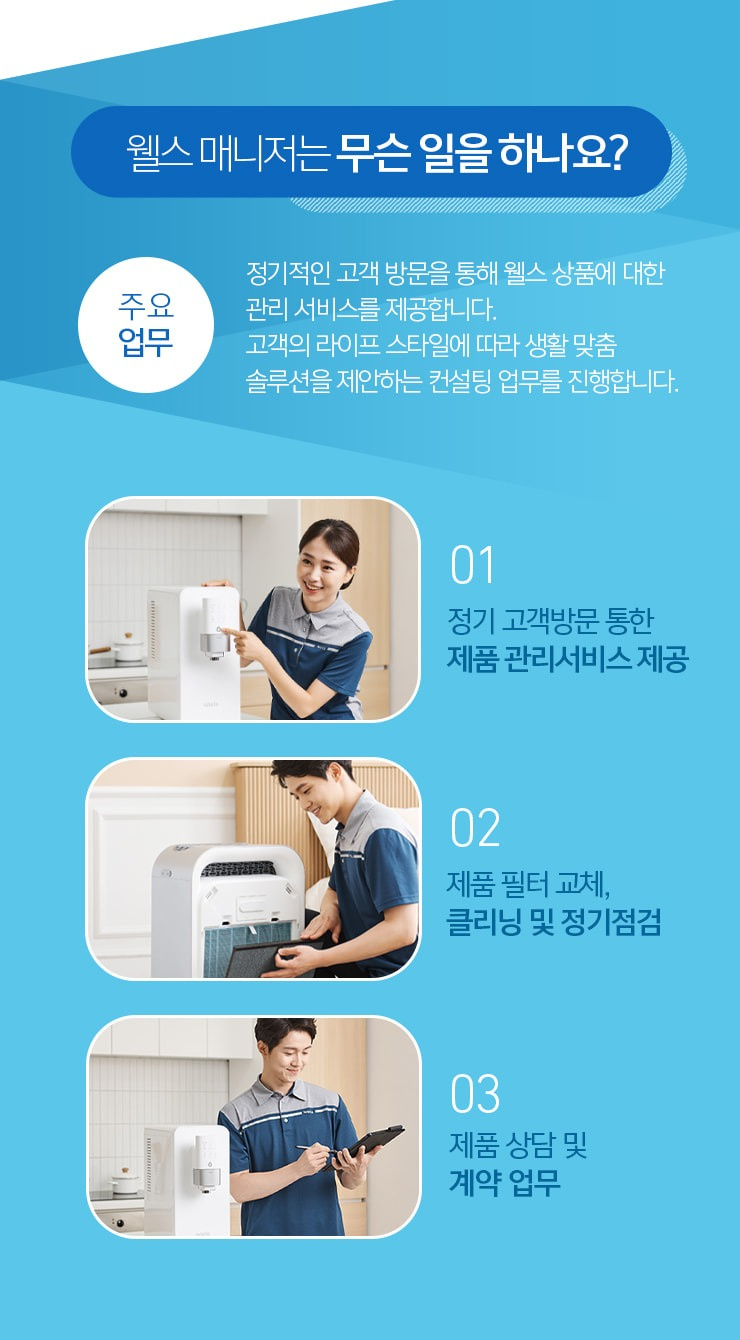 웰스 매니저는 무슨 일을 하나요?

주요
업무

정기적인 고객 방문을 통해 웰스 상품에 대한 관리 서비스를 제공합니다.
고객의 라이프 스타일에 따라 생활 맞춤 솔루션을 제안하는 컨설팅 업무를 진행합니다.

01
정기 고객방문 통한
제품 관리서비스 제공

02
제품 필터 교체,
클리닝 및 정기점검

03
제품 상담 및
계약 업무